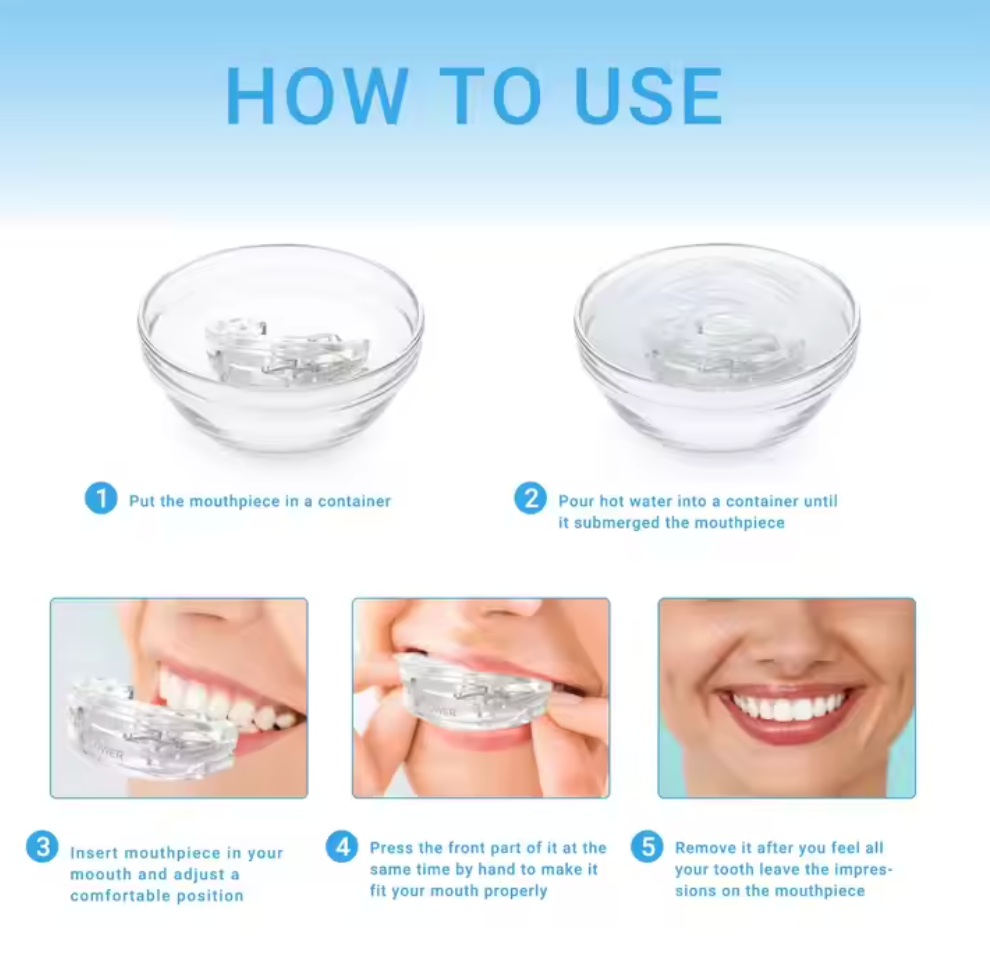 HOW TO USE

1 Put the mouthpiece in a container

2 Pour hot water into a container until it submerged the mouthpiece

3 Insert mouthpiece in your moouth and adjust a comfortable position

4 Press the front part of it at the same time by hand to make it fit your mouth properly

5 Remove it after you feel all your tooth leave the impressions on the mouthpiece